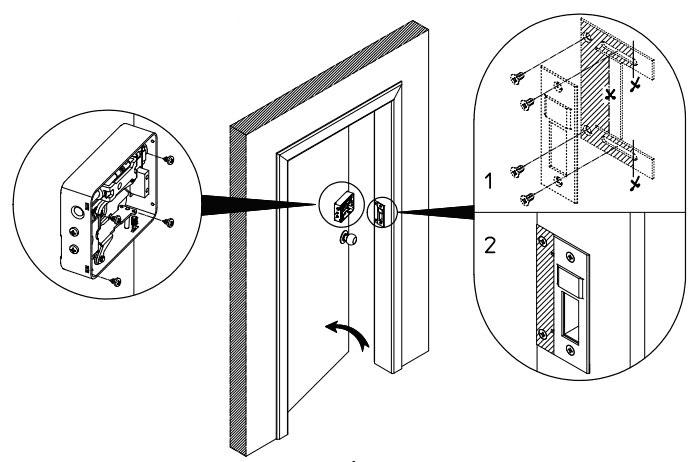 1

2