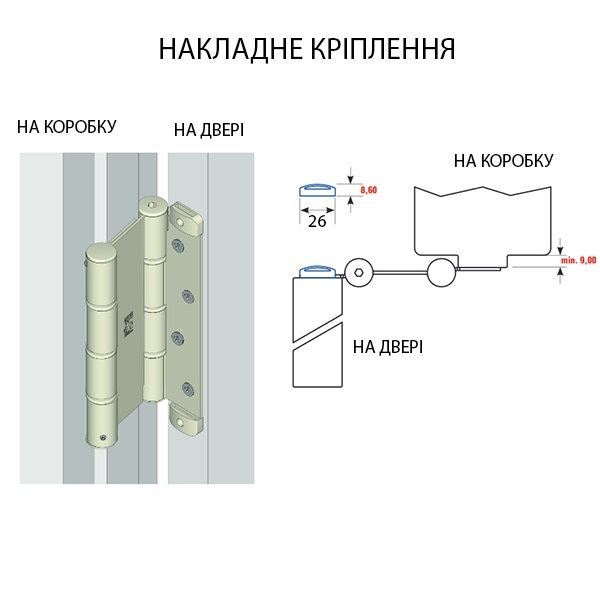 НАКЛАДНЕ КРІПЛЕННЯ

НА КОРОБКУ

НА ДВЕРІ

НА КОРОБКУ

8,60

26

min. 9,00

НА ДВЕРІ