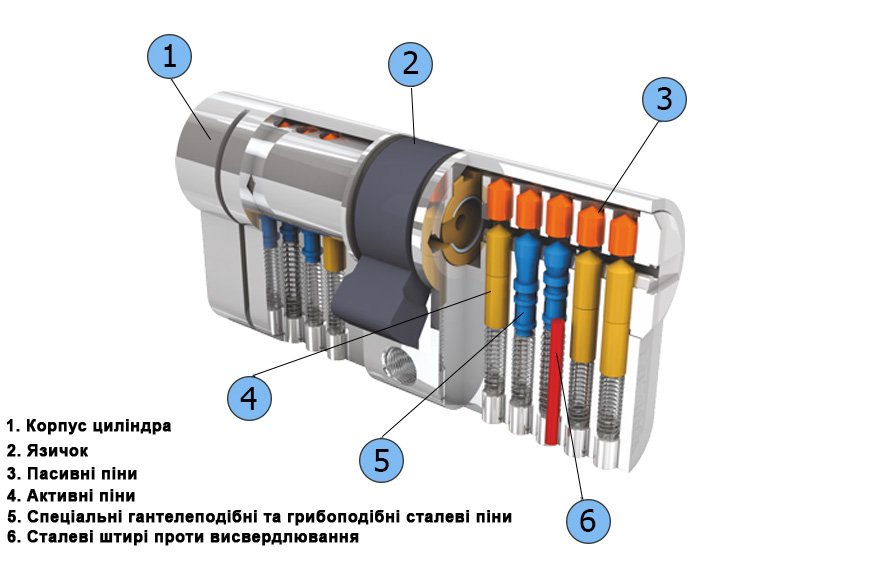 1

2

3

4

5

6

1. Корпус циліндра
2. Язичок
3. Пасивні піни
4. Активні піни
5. Спеціальні гантелеподібні та грибоподібні сталеві піни
6. Сталеві штирі проти висвердлювання