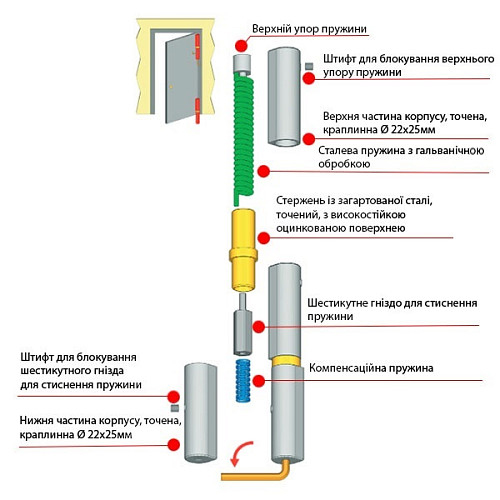 Верхній упор пружини

Штифт для блокування верхнього упору пружини

Верхня частина корпусу, точена, краплинна Ø 22x25мм

Сталева пружина з гальванічною обробкою

Стержень із загартованої сталі, точений, з високостійкою оцинкованою поверхнею

Шестикутне гніздо для стиснення пружини

Компенсаційна пружина

Штифт для блокування шестикутного гнізда для стиснення пружини

Нижня частина корпусу, точена, краплинна Ø 22x25мм