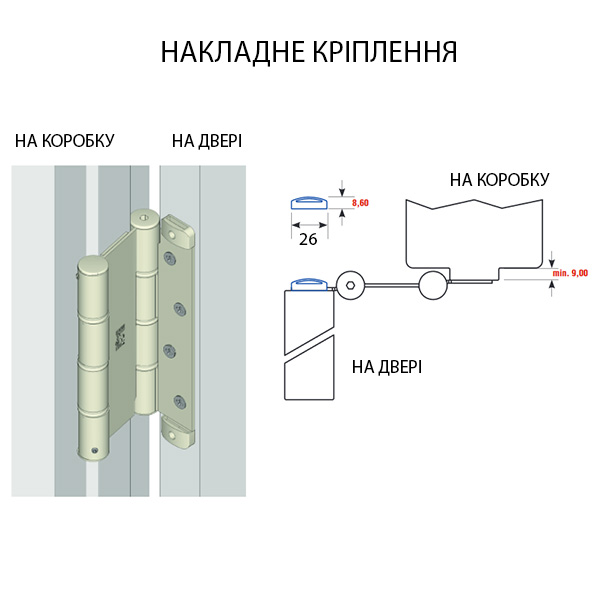 НАКЛАДНЕ КРІПЛЕННЯ

НА КОРОБКУ

НА ДВЕРІ

НА КОРОБКУ

8,60

26

min. 9,00

НА ДВЕРІ