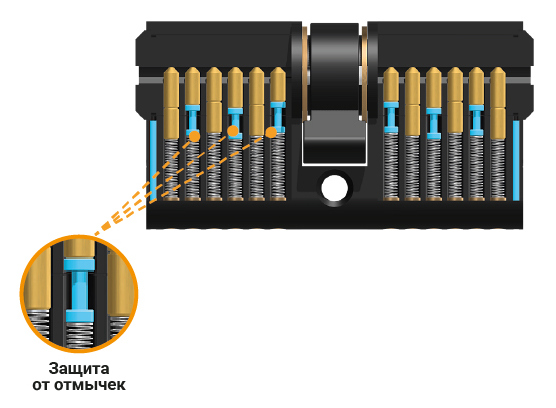 Защита
от отмычек