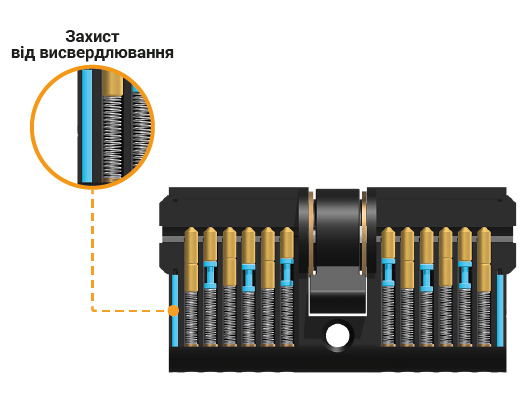 Захист
від висвердлювання