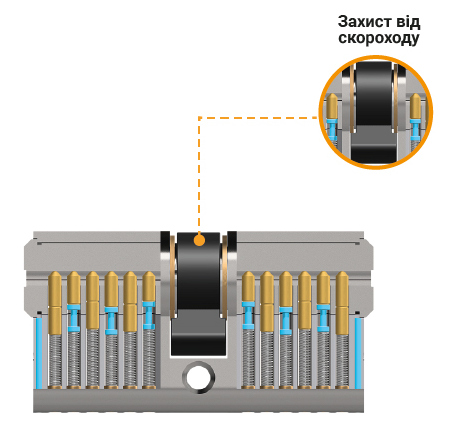 Захист від скороходу