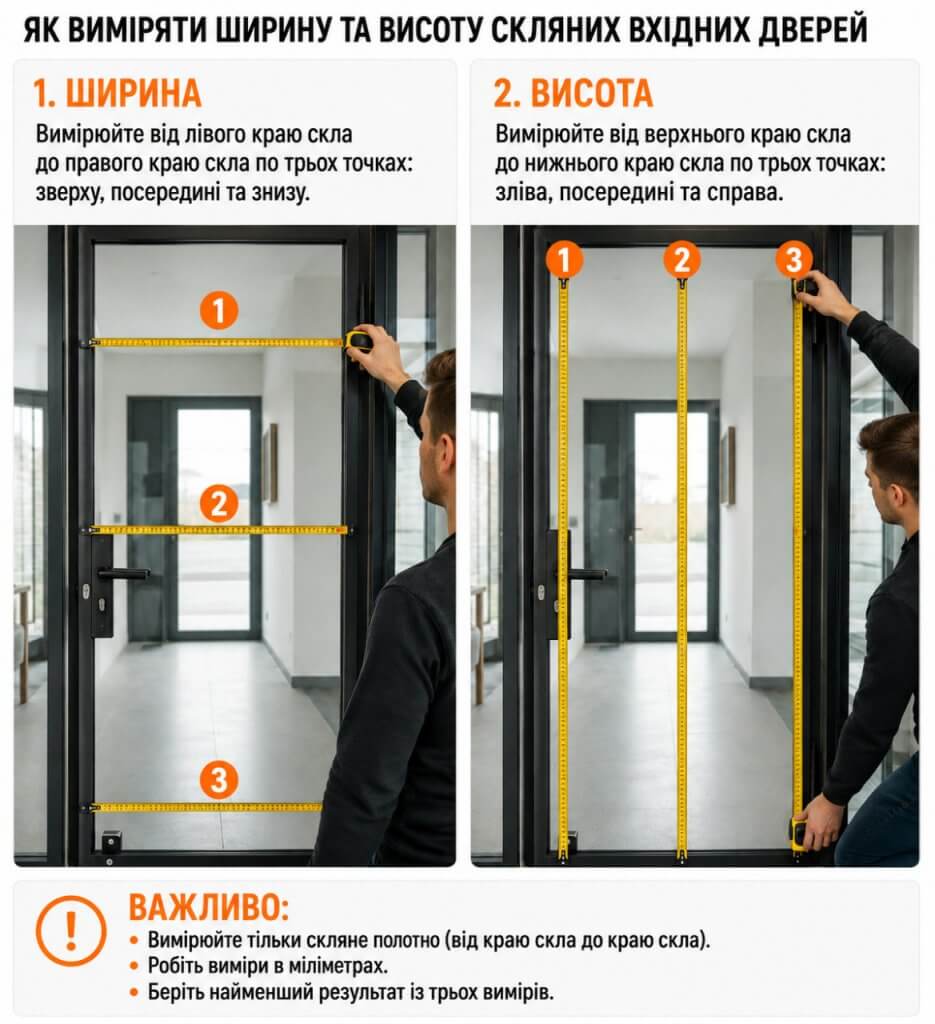 ЯК ВИМІРЯТИ ШИРИНУ ТА ВИСОТУ СКЛЯНИХ ВХІДНИХ ДВЕРЕЙ

1. ШИРИНА

Вимірюйте від лівого краю скла до правого краю скла по трьох точках: зверху, посередині та знизу.

1

2

3

2. ВИСОТА

Вимірюйте від верхнього краю скла до нижнього краю скла по трьох точках: зліва, посередині та справа.

1

2

3

!

ВАЖЛИВО:

• Вимірюйте тільки скляне полотно (від краю скла до краю скла).
• Робіть виміри в міліметрах.
• Беріть найменший результат із трьох вимірів.