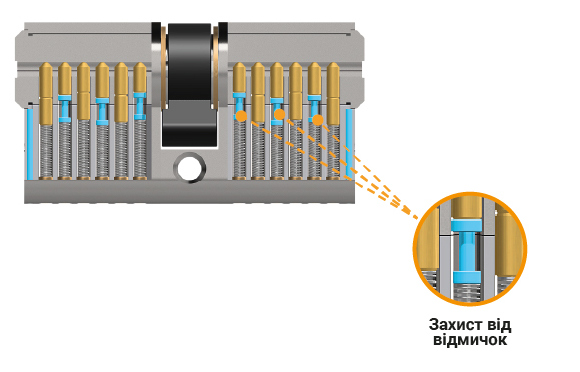 Захист від відмичок