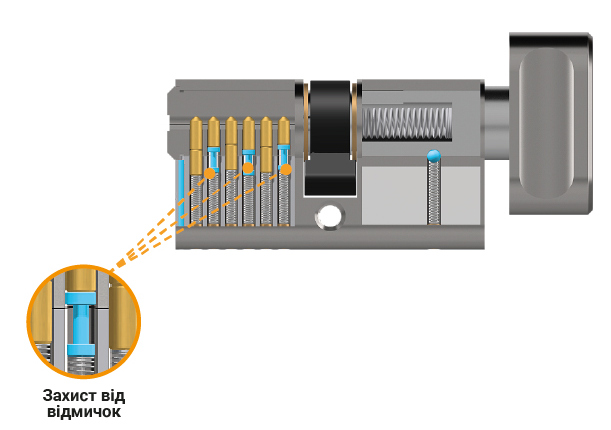 Захист від відмичок