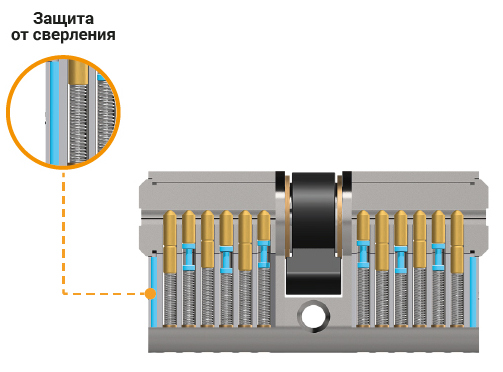 Защита от сверления