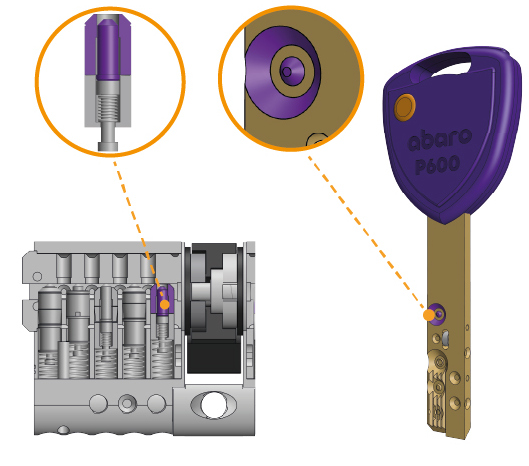 abaro
P600