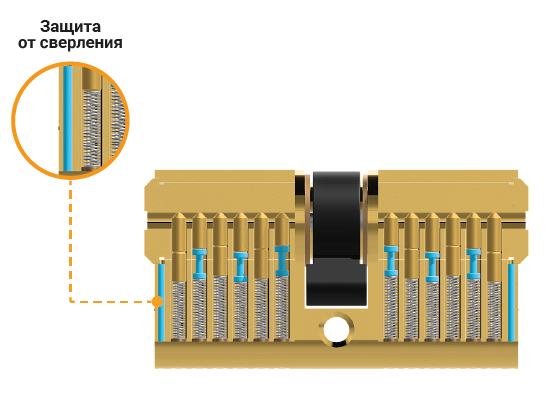 Защита
от сверления