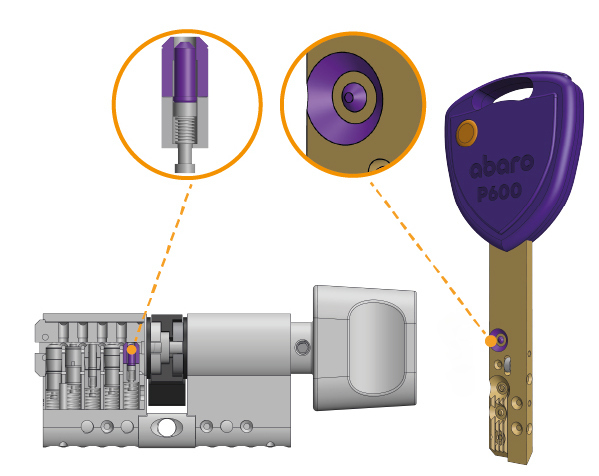 abaro
P600