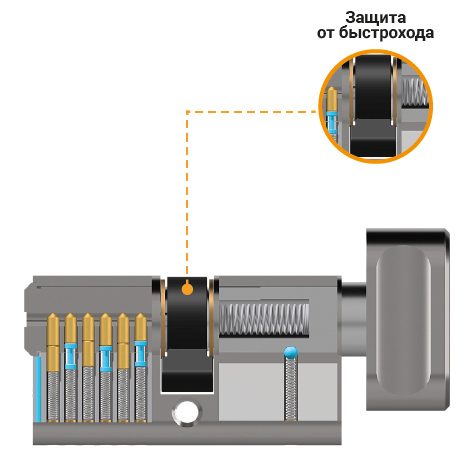 Защита
от быстрохода