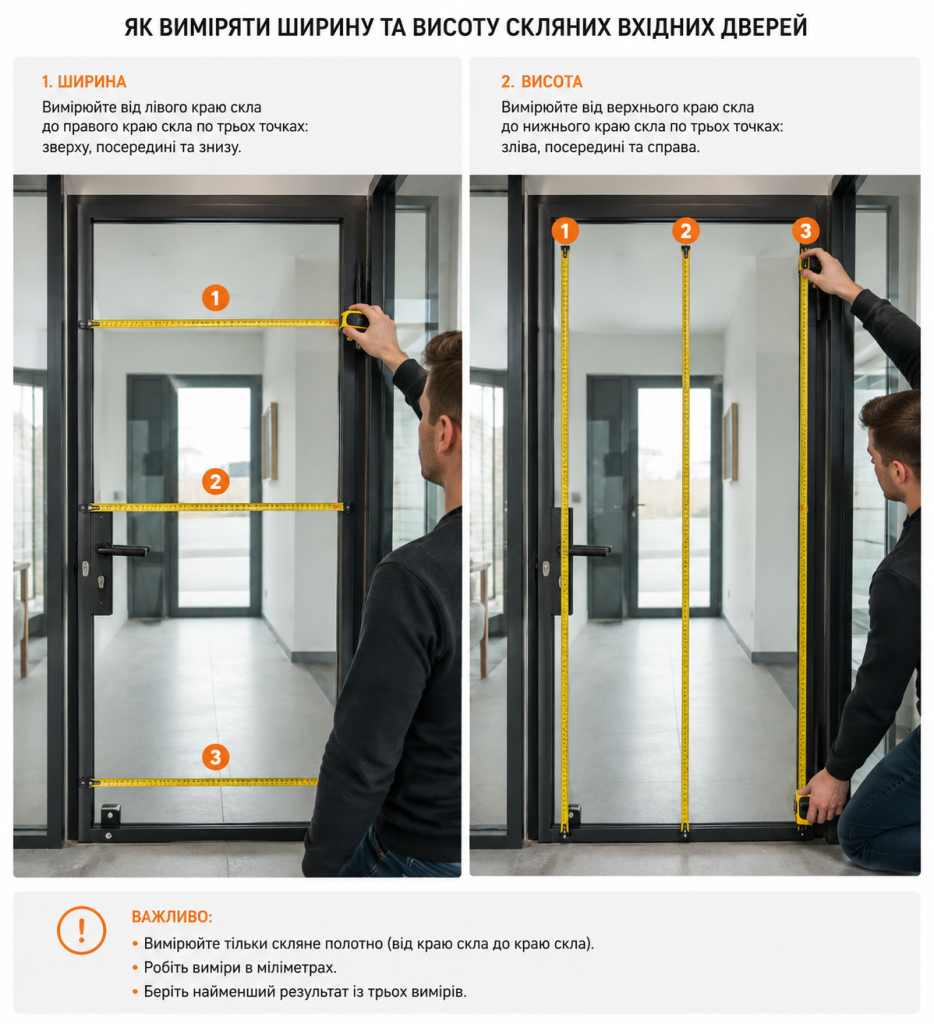 ЯК ВИМІРЯТИ ШИРИНУ ТА ВИСОТУ СКЛЯНИХ ВХІДНИХ ДВЕРЕЙ

1. ШИРИНА
Вимірюйте від лівого краю скла до правого краю скла по трьох точках: зверху, посередині та знизу.

1
2
3

2. ВИСОТА
Вимірюйте від верхнього краю скла до нижнього краю скла по трьох точках: зліва, посередині та справа.

1
2
3

!
ВАЖЛИВО:
• Вимірюйте тільки скляне полотно (від краю скла до краю скла).
• Робіть виміри в міліметрах.
• Беріть найменший результат із трьох вимірів.