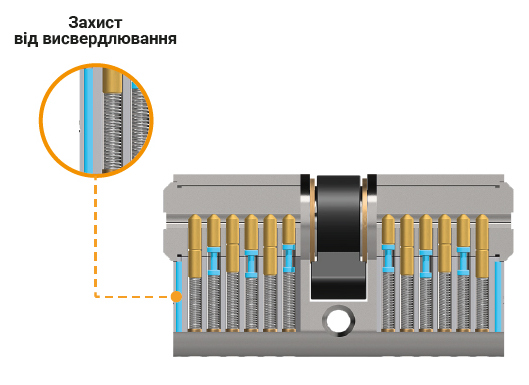 Захист
від висвердлювання