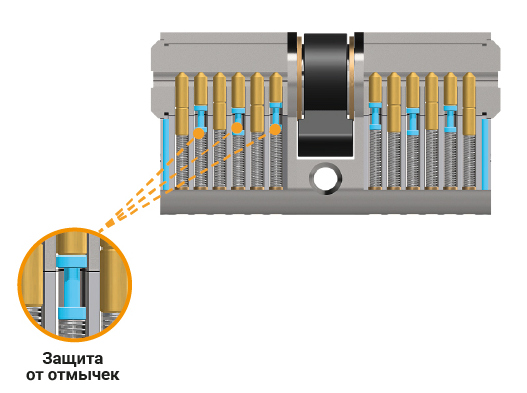 Защита
от отмычек