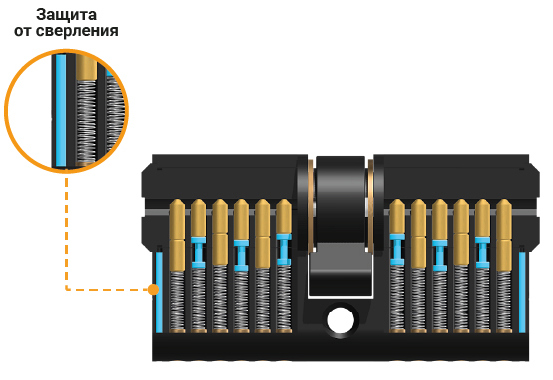 Защита
от сверления