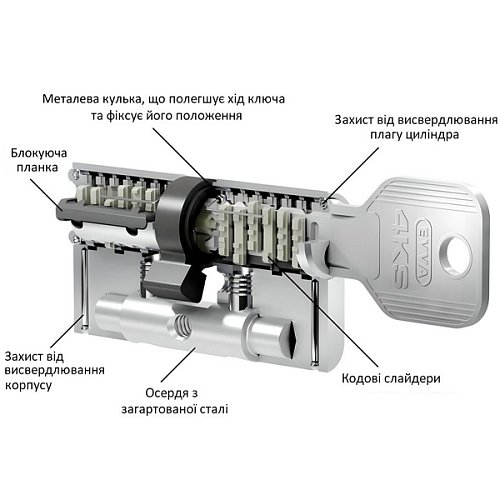 Металева кулька, що полегшує хід ключа та фіксує його положення

Захист від висвердлювання плагу циліндра

Блокуюча планка

EVVA

4KS

Захист від висвердлювання корпусу

Осердя з загартованої сталі

Кодові слайдери