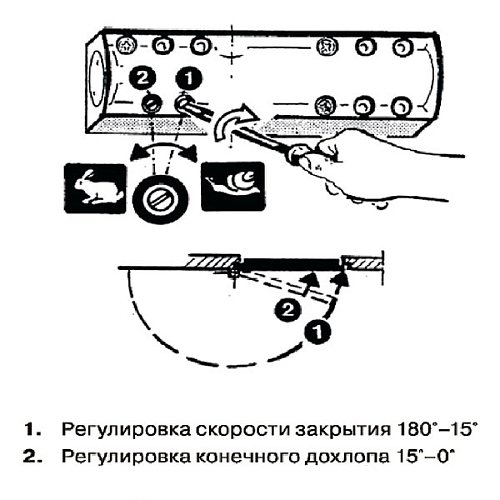 2 1

2

1

1. Регулировка скорости закрытия 180°–15°
2. Регулировка конечного дохлопа 15°–0°