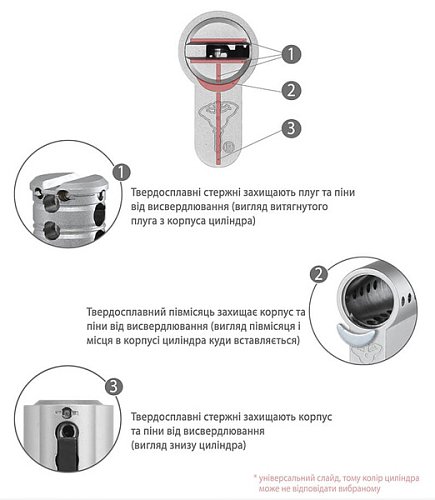 1

2

3

1

Твердосплавні стержні захищають плуг та піни від висвердлювання (вигляд витягнутого плуга з корпуса циліндра)

2

Твердосплавний півмісяць захищає корпус та піни від висвердлювання (вигляд півмісяця і місця в корпусі циліндра куди вставляється)

3

Твердосплавні стержні захищають корпус та піни від висвердлювання (вигляд знизу циліндра)

* універсальний слайд, тому колір циліндра може не відповідати вибраному