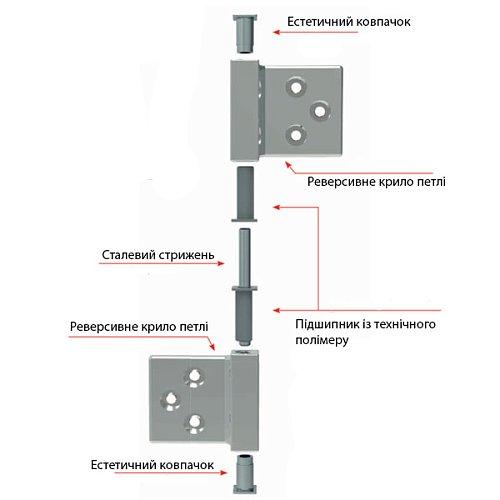 Естетичний ковпачок

Реверсивне крило петлі

Сталевий стрижень

Реверсивне крило петлі

Підшипник із технічного полімеру

Естетичний ковпачок