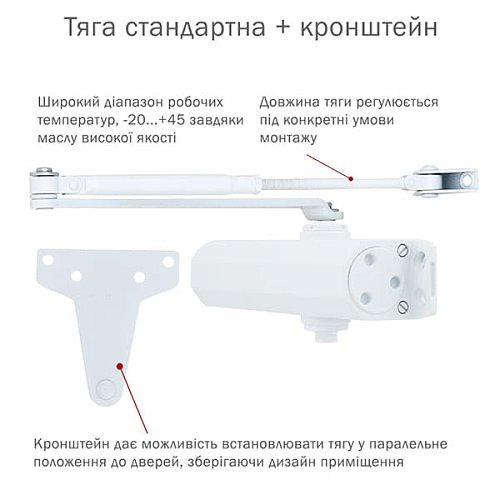 Тяга стандартна + кронштейн

Широкий діапазон робочих температур, -20...+45 завдяки маслу високої якості

Довжина тяги регулюється під конкретні умови монтажу

Кронштейн дає можливість встановлювати тягу у паралельне положення до дверей, зберігаючи дизайн приміщення