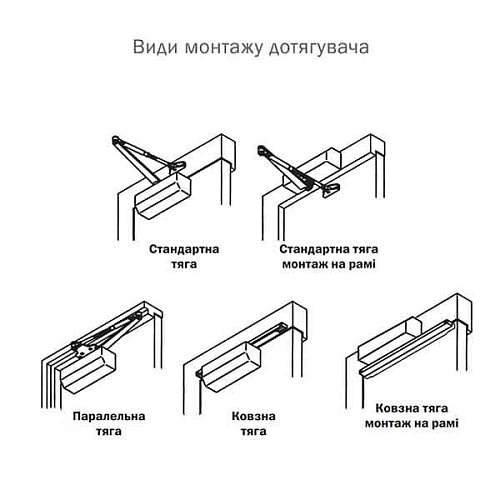 Види монтажу дотягувача

Стандартна тяга

Стандартна тяга монтаж на рамі

Паралельна тяга

Ковзна тяга

Ковзна тяга монтаж на рамі